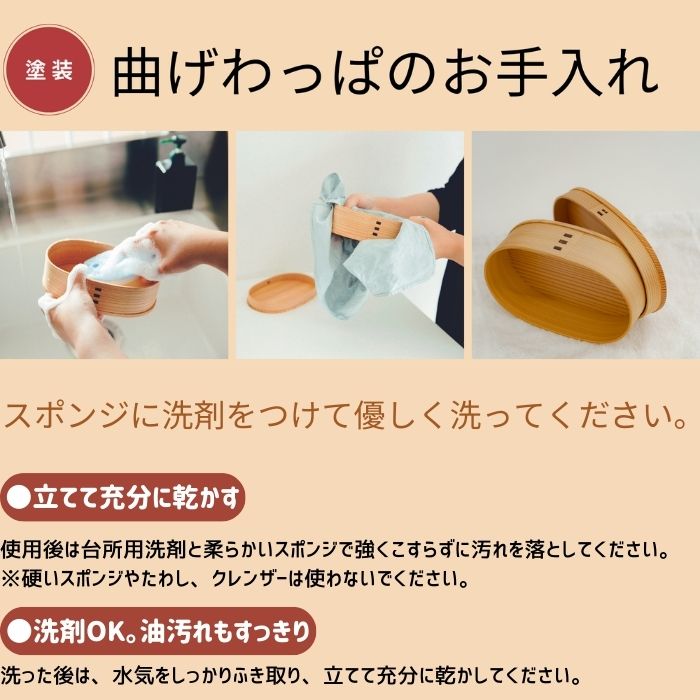 塗装

曲げわっぱのお手入れ

スポンジに洗剤をつけて優しく洗ってください。

●立てて充分に乾かす

使用後は台所用洗剤と柔らかいスポンジで強くこすらずに汚れを落としてください。
※硬いスポンジやたわし、クレンザーは使わないでください。

●洗剤OK。油汚れもすっきり

洗った後は、水気をしっかりふき取り、立てて充分に乾かしてください。